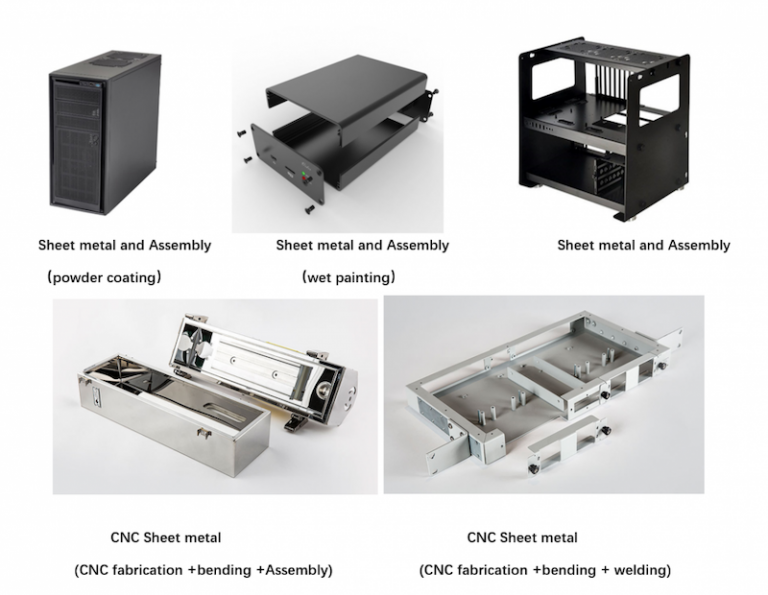 Sheet metal and Assembly

（powder coating）

Sheet metal and Assembly

（wet painting）

Sheet metal and Assembly

CNC Sheet metal

(CNC fabrication +bending +Assembly)

CNC Sheet metal

(CNC fabrication +bending + welding)