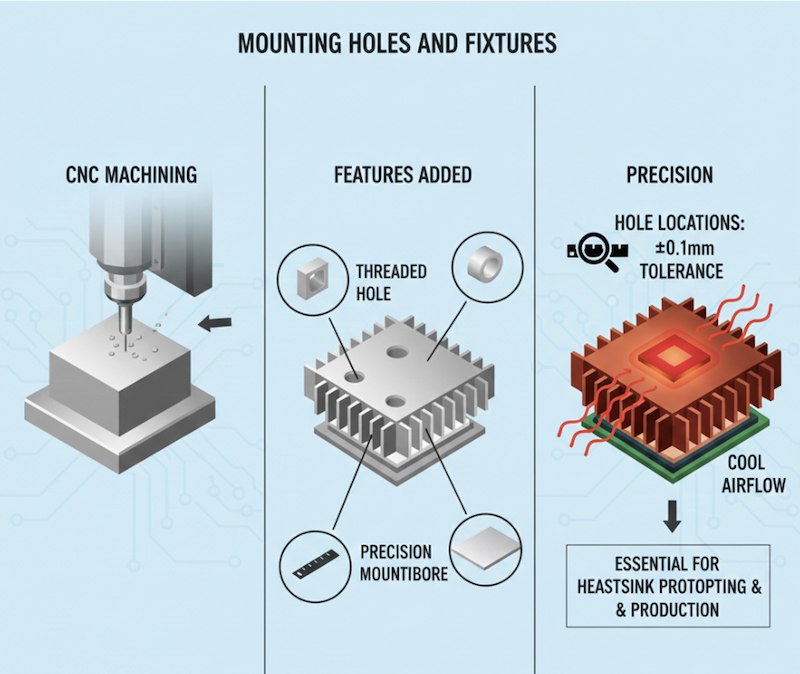 MOUNTING HOLES AND FIXTURES

CNC MACHINING

FEATURES ADDED

THREADED HOLE

PRECISION MOUNTIBORE

PRECISION

HOLE LOCATIONS: ±0.1mm TOLERANCE

COOL AIRFLOW

ESSENTIAL FOR HEASTSINK PROTOPTING & & PRODUCTION